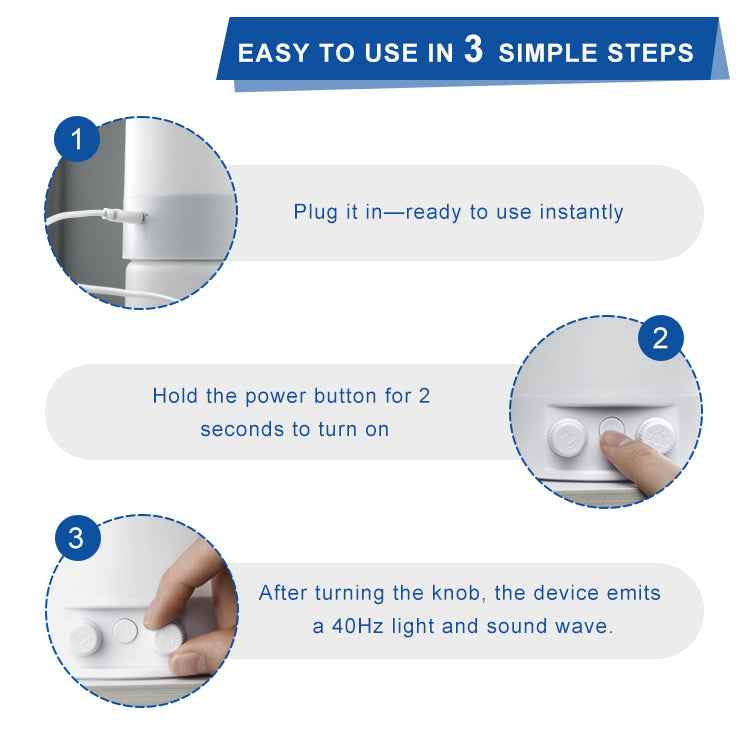 EASY TO USE IN 3 SIMPLE STEPS

1

Plug it in—ready to use instantly

2

Hold the power button for 2 seconds to turn on

3

After turning the knob, the device emits a 40Hz light and sound wave.